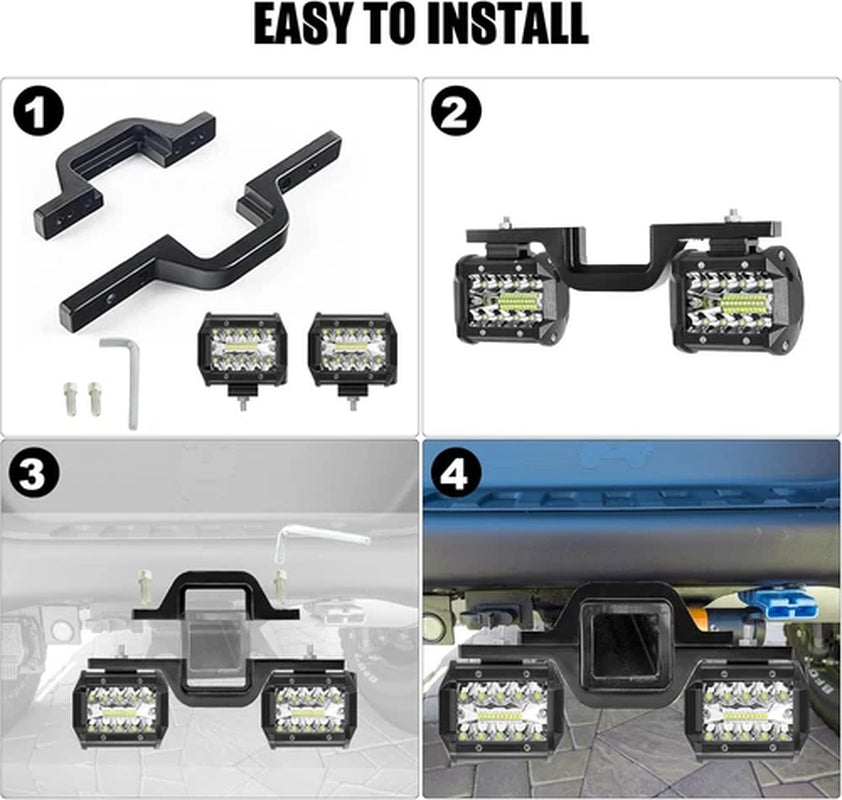 EASY TO INSTALL

1

2

3

4