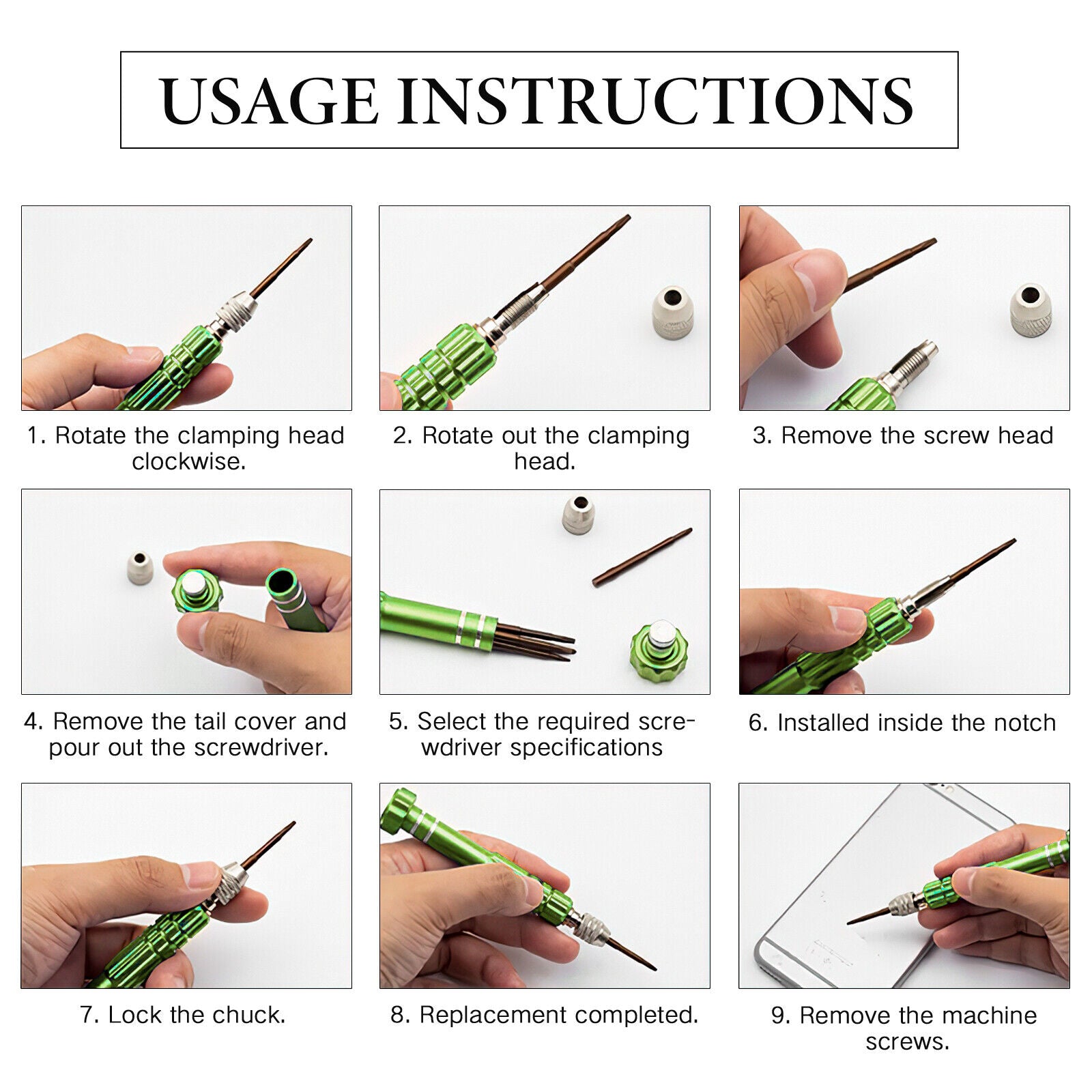 USAGE INSTRUCTIONS

1. Rotate the clamping head clockwise.

2. Rotate out the clamping head.

3. Remove the screw head

4. Remove the tail cover and pour out the screwdriver.

5. Select the required screwdriver specifications

6. Installed inside the notch

7. Lock the chuck.

8. Replacement completed.

9. Remove the machine screws.