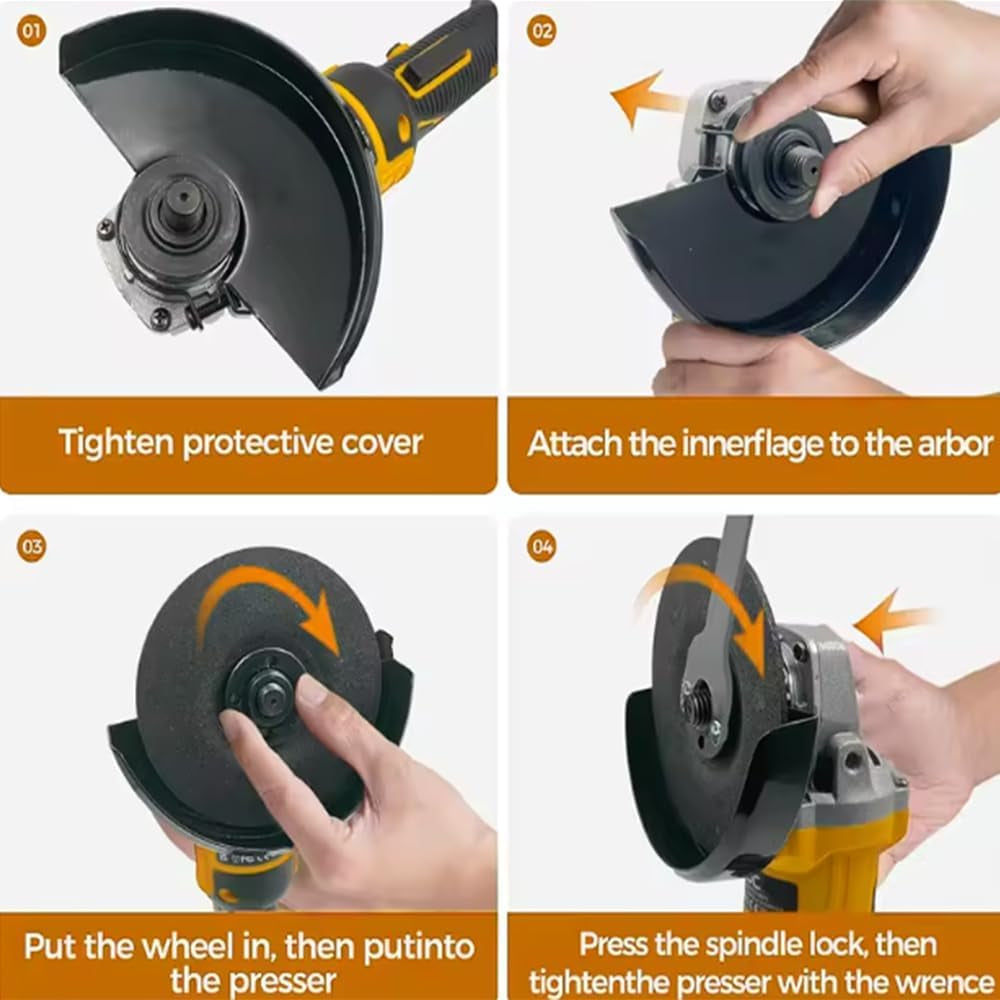 01

Tighten protective cover

02

Attach the innerflage to the arbor

03

Put the wheel in, then putinto the presser

04

Press the spindle lock, then tightenthe presser with the wrence